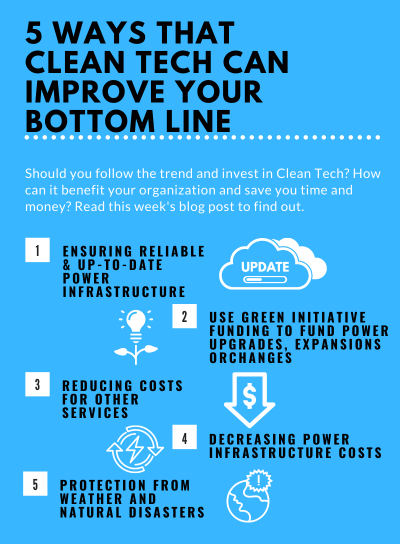 5 WAYS THAT CLEAN TECH CAN IMPROVE YOUR BOTTOM LINE

Should you follow the trend and invest in Clean Tech? How can it benefit your organization and save you time and money? Read this week's blog post to find out.

1

ENSURING RELIABLE & UP-TO-DATE POWER INFRASTRUCTURE

UPDATE

2

USE GREEN INITIATIVE FUNDING TO FUND POWER UPGRADES, EXPANSIONS ORCHANGES

3

REDUCING COSTS FOR OTHER SERVICES

$

4

DECREASING POWER INFRASTRUCTURE COSTS

5

PROTECTION FROM WEATHER AND NATURAL DISASTERS

!